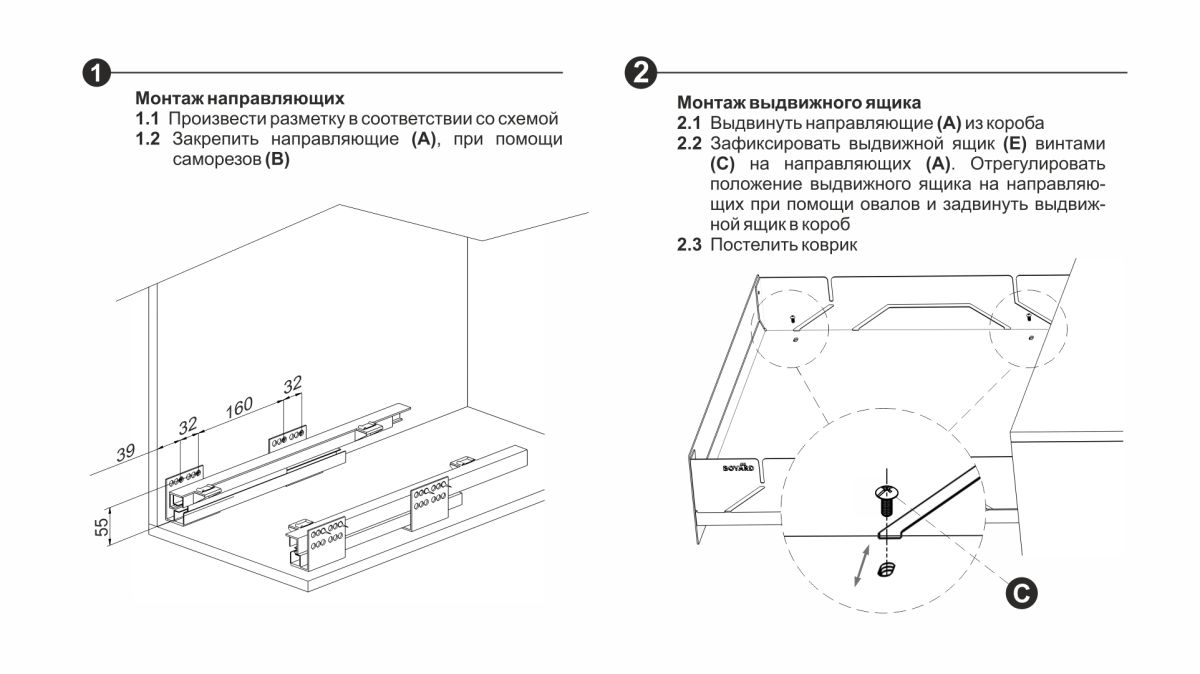 1

Монтаж направляющих
1.1 Произвести разметку в соответствии со схемой
1.2 Закрепить направляющие (A), при помощи саморезов (B)

39
32
160
32
55

2

Монтаж выдвижного ящика
2.1 Выдвинуть направляющие (A) из короба
2.2 Зафиксировать выдвижной ящик (E) винтами (C) на направляющих (A). Отрегулировать положение выдвижного ящика на направляющих при помощи овалов и задвинуть выдвижной ящик в короб
2.3 Постелить коврик

BOYARD

C